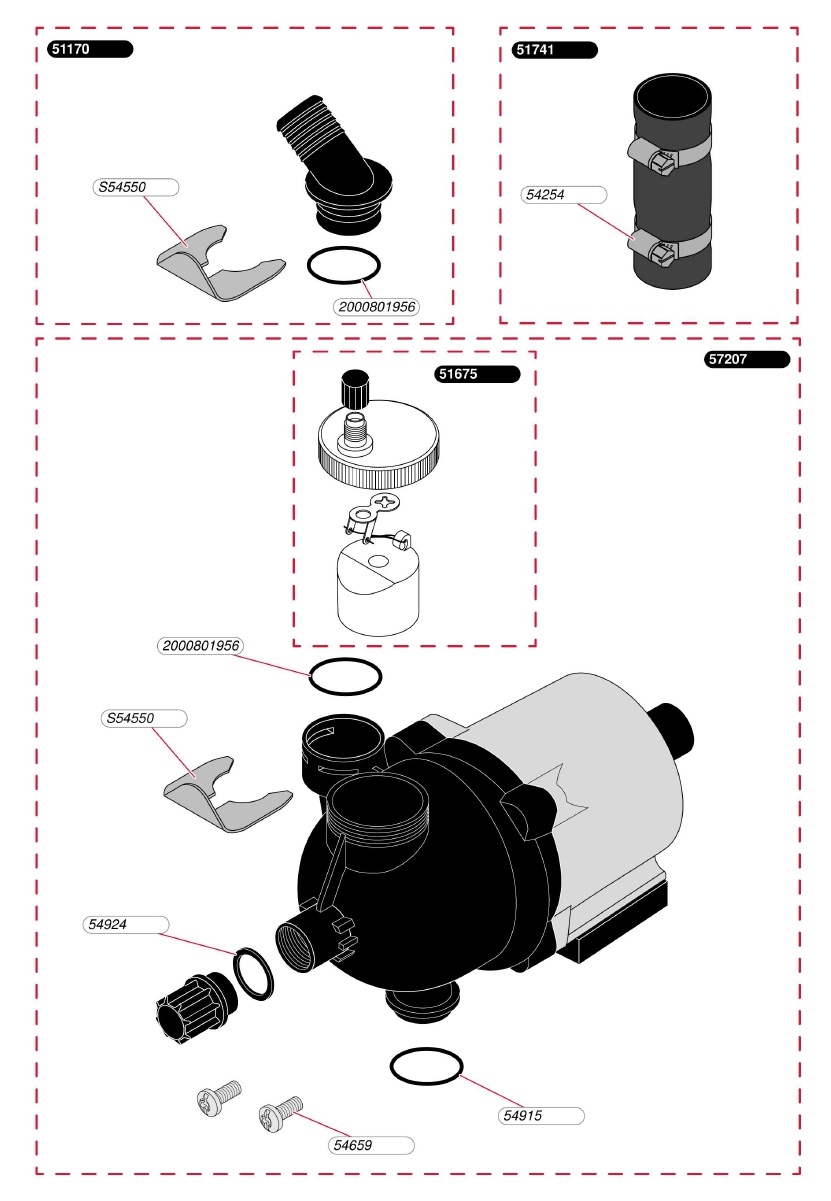 51170

S54550

2000801956

51741

54254

57207

51675

2000801956

S54550

54924

54915

54659